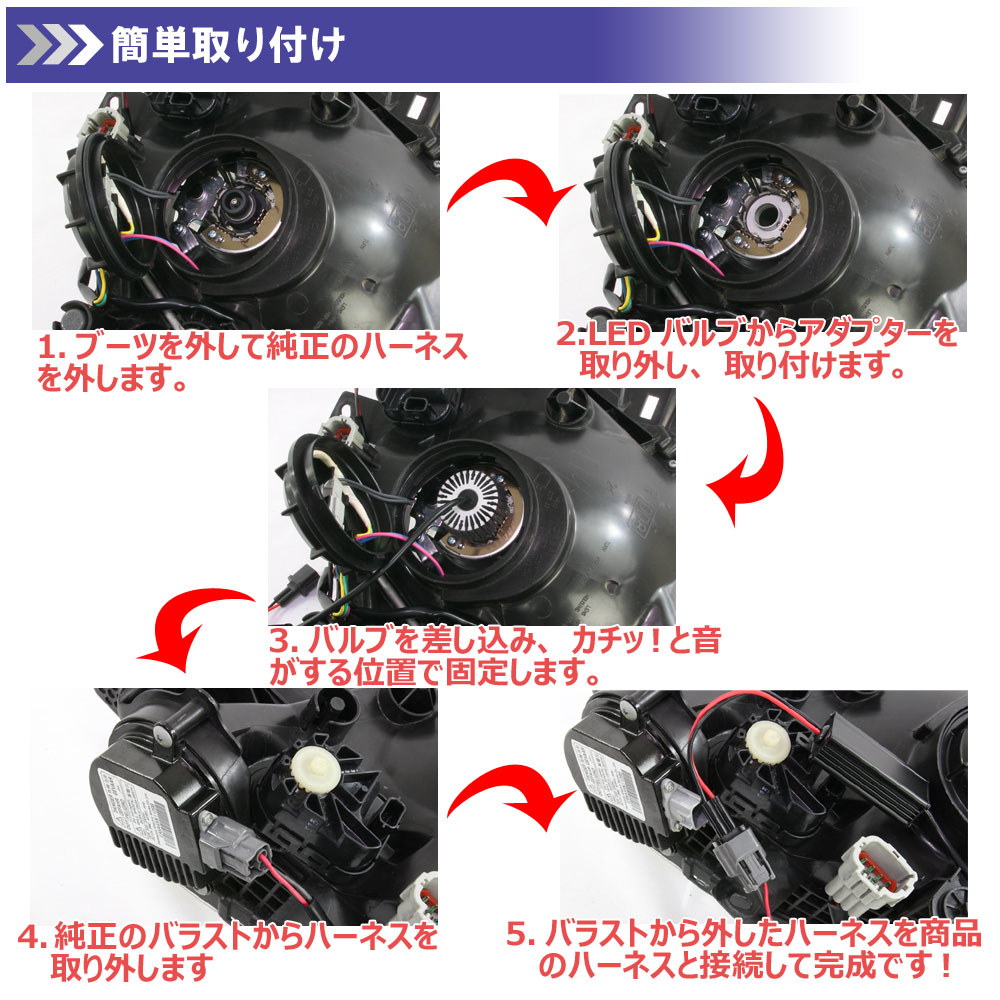 簡単取り付け

1. ブーツを外して純正のハーネスを外します。

2.LED バルブからアダプターを取り外し、 取り付けます。

3. バルブを差し込み、 カチッ！と音がする位置で固定します。

4. 純正のバラストからハーネスを取り外します

5. バラストから外したハーネスを商品のハーネスと接続して完成です！